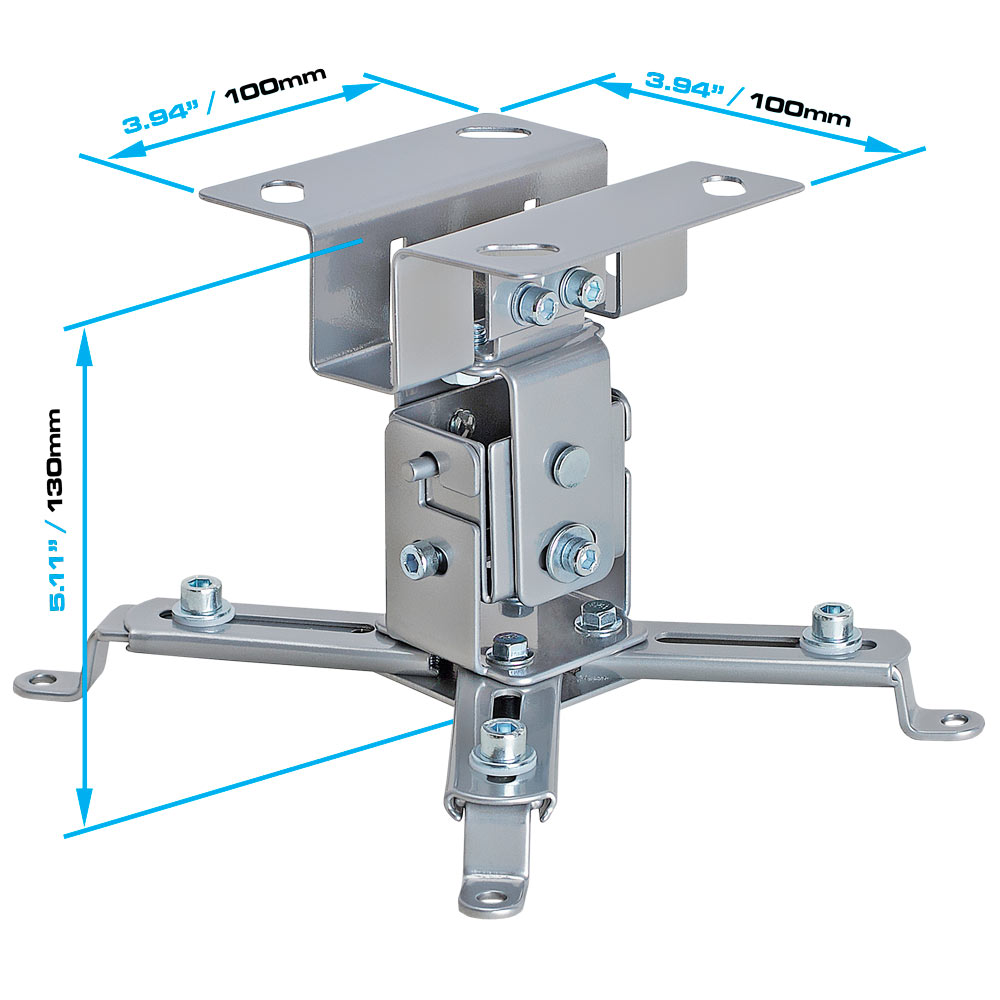 3.94" / 100mm

3.94" / 100mm

5.11" / 130mm